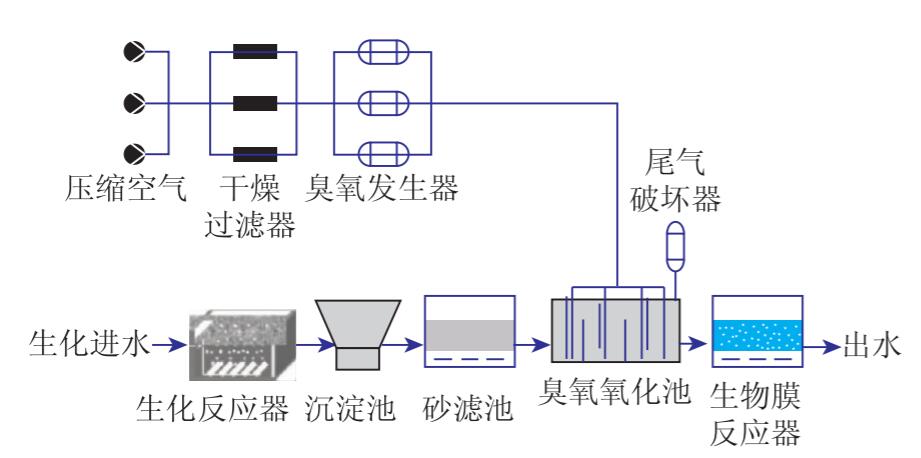 压缩空气 干燥过滤器 臭氧发生器

尾气破坏器

生化进水 生化反应器 沉淀池 砂滤池 臭氧氧化池 生物膜反应器 出水